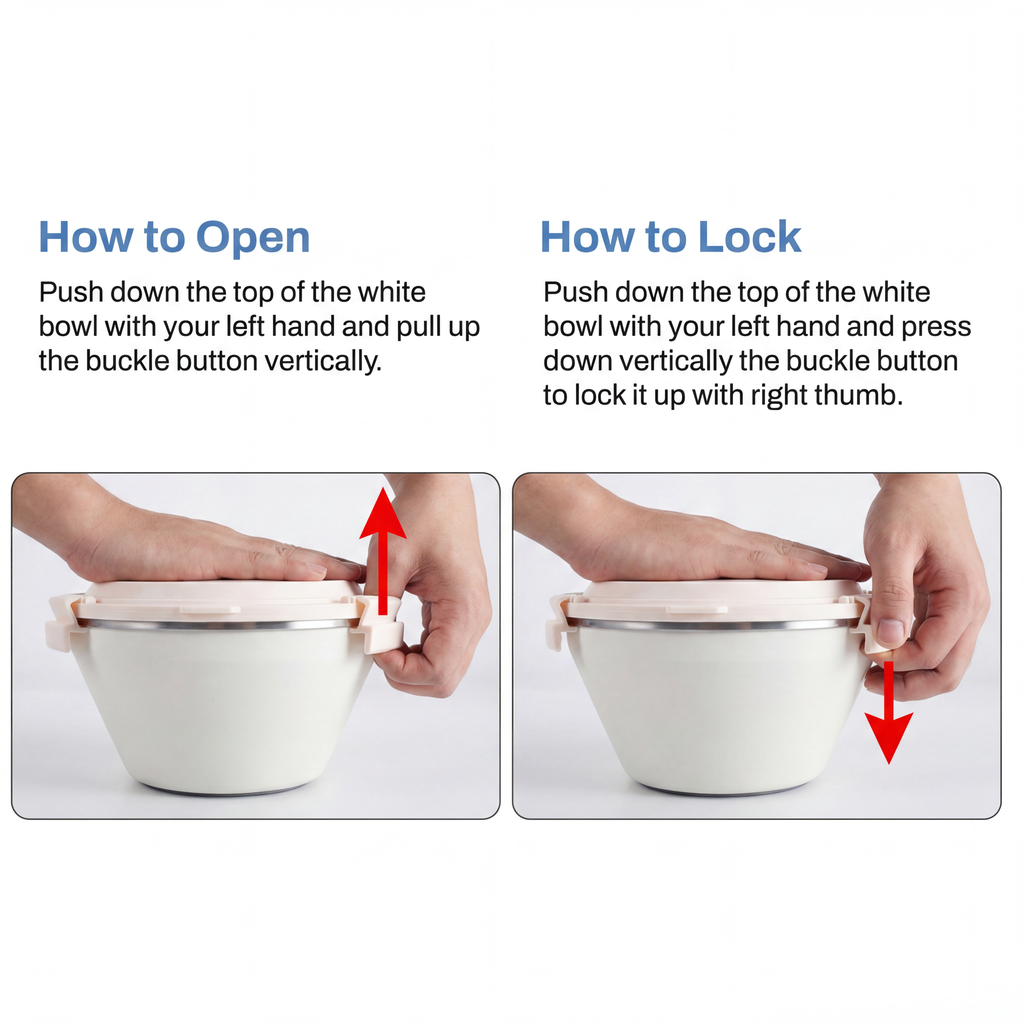 How to Open

Push down the top of the white bowl with your left hand and pull up the buckle button vertically.

How to Lock

Push down the top of the white bowl with your left hand and press down vertically the buckle button to lock it up with right thumb.